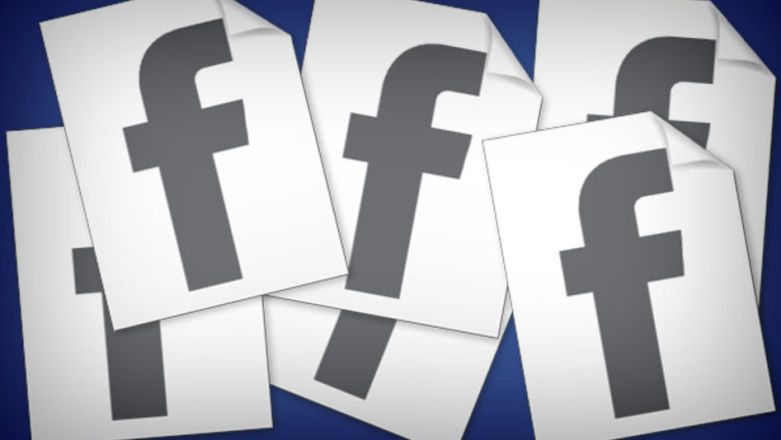 f f f f